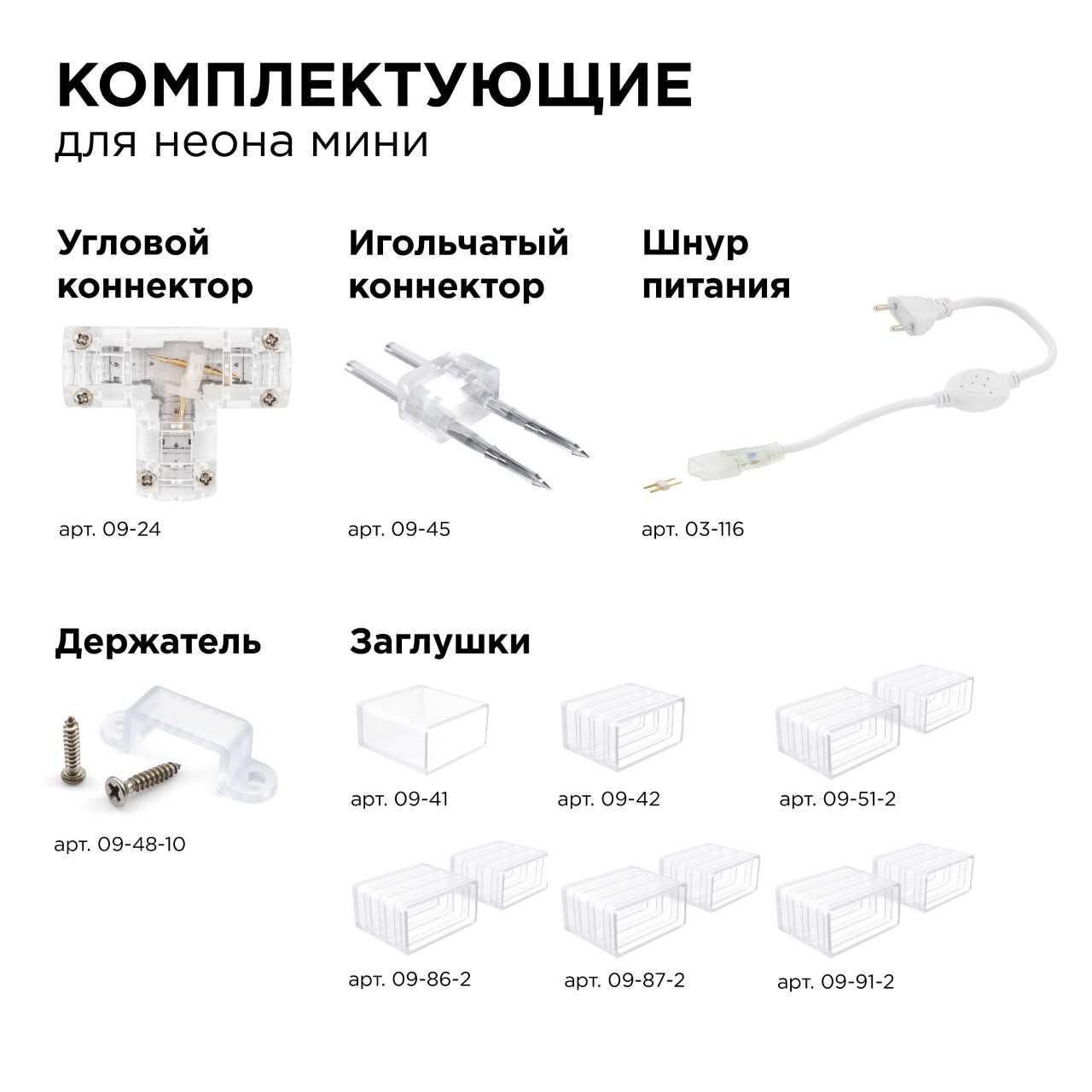 КОМПЛЕКТУЮЩИЕ
для неона мини

Угловой коннектор
арт. 09-24

Игольчатый коннектор
арт. 09-45

Шнур питания
арт. 03-116

Держатель
арт. 09-48-10

Заглушки
арт. 09-41
арт. 09-42
арт. 09-51-2
арт. 09-86-2
арт. 09-87-2
арт. 09-91-2